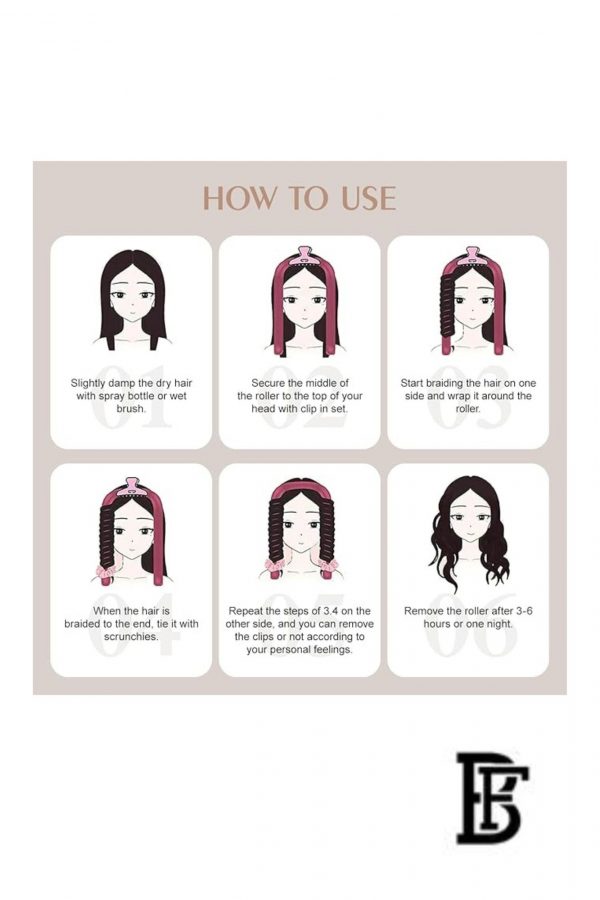 HOW TO USE

01
Slightly damp the dry hair with spray bottle or wet brush.

02
Secure the middle of the roller to the top of your head with clip in set.

03
Start braiding the hair on one side and wrap it around the roller.

04
When the hair is braided to the end, tie it with scrunchies.

05
Repeat the steps of 3.4 on the other side, and you can remove the clips or not according to your personal feelings.

06
Remove the roller after 3-6 hours or one night.

BF